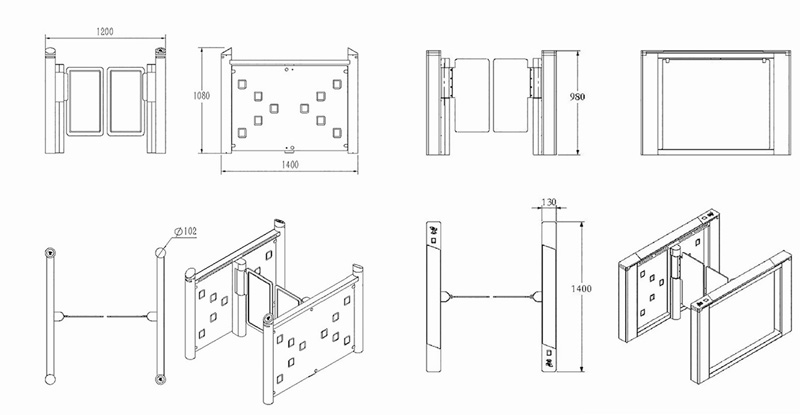 1200

1080

1400

980

$\varnothing 102$

130

1400